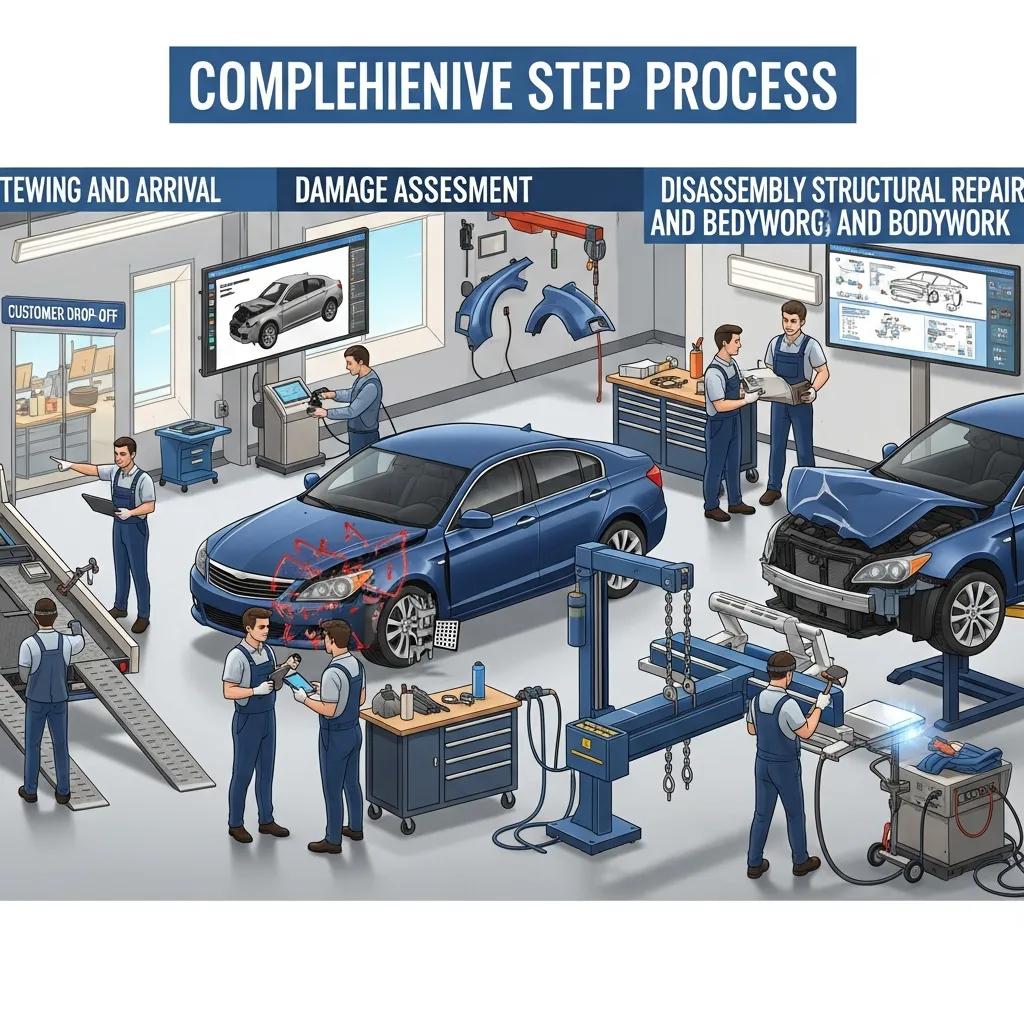 COMPLEHIENIVE STEP PROCESS

TEWING AND ARRIVAL

DAMAGE ASSESMENT

DISASSEMBLY STRUCTURAL REPAIR AND BEDYWORG AND BODYWORK

CUSTOMER DROP-OFF