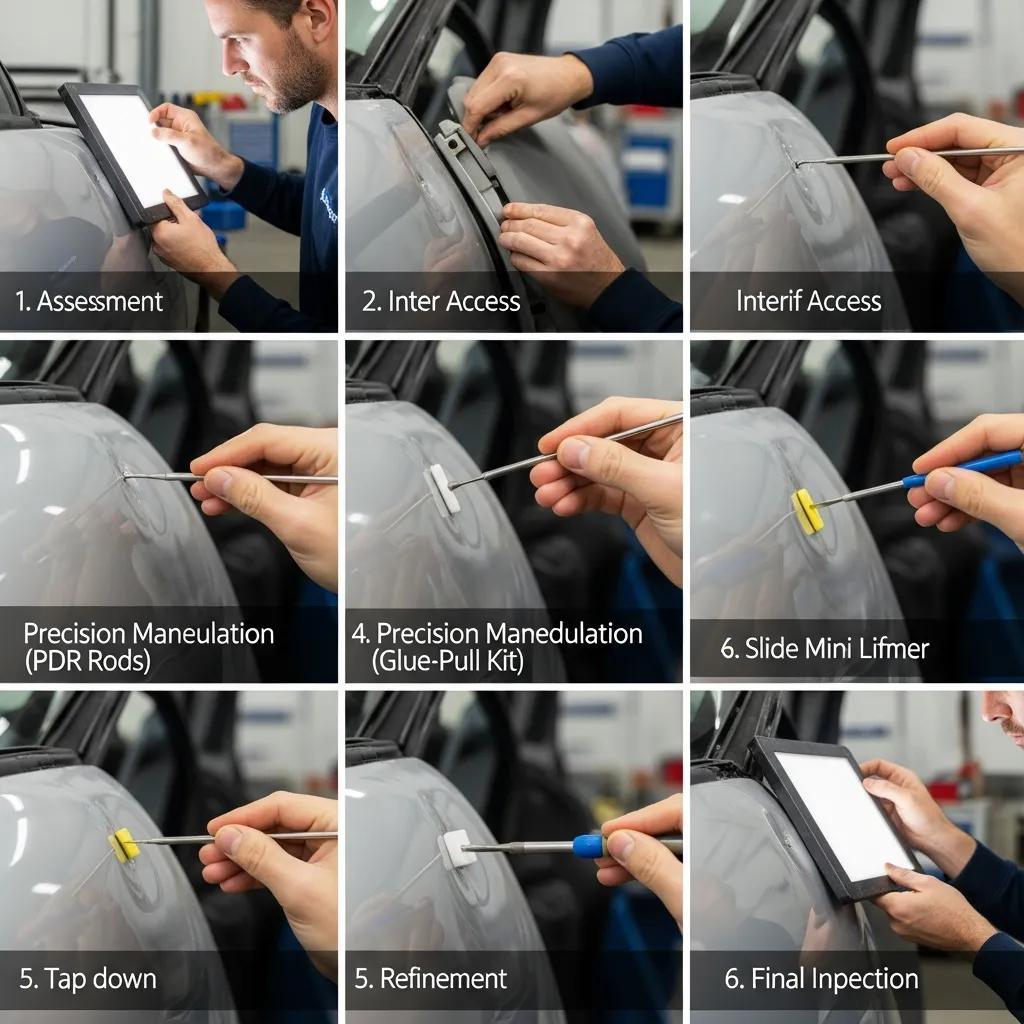 1. Assessment

2. Inter Access

Interif Access

Precision Maneulation (PDR Rods)

4. Precision Manedulation (Glue-Pull Kit)

6. Slide Mini Lifmer

5. Tap down

5. Refinement

6. Final Inpection